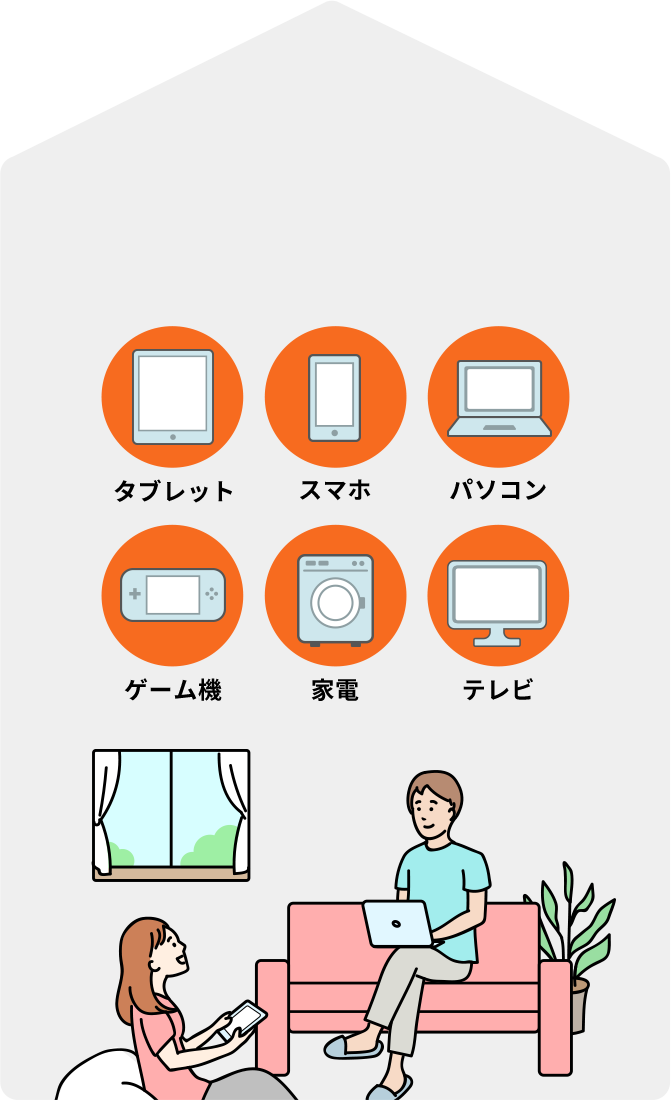 タブレット スマホ パソコン

ゲーム機 家電 テレビ